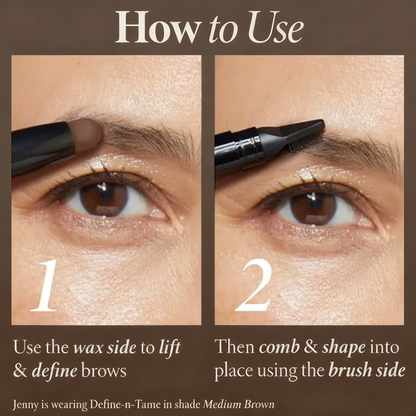 How to Use

1

Use the wax side to lift & define brows

2

Then comb & shape into place using the brush side

Jenny is wearing Define-n-Tame in shade Medium Brown