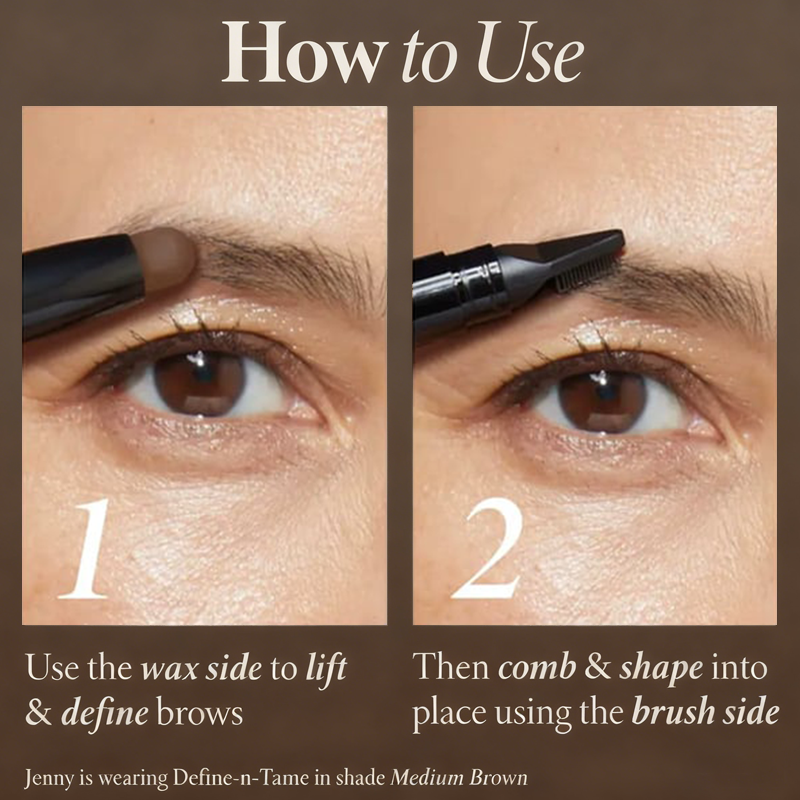 How to Use

1

Use the wax side to lift & define brows

2

Then comb & shape into place using the brush side

Jenny is wearing Define-n-Tame in shade Medium Brown